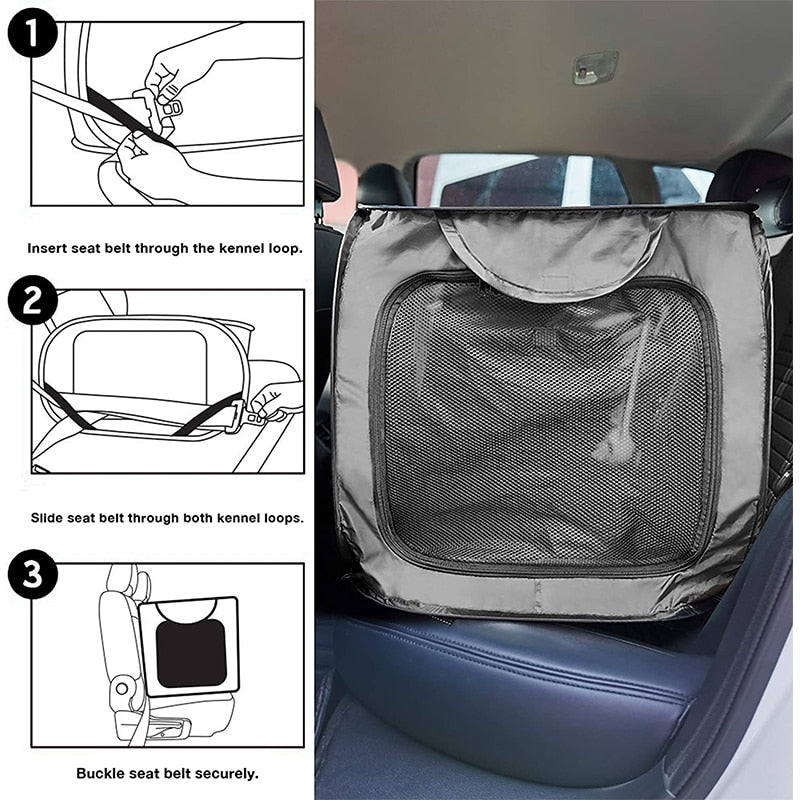 1

Insert seat belt through the kennel loop.

2

Slide seat belt through both kennel loops.

3

Buckle seat belt securely.